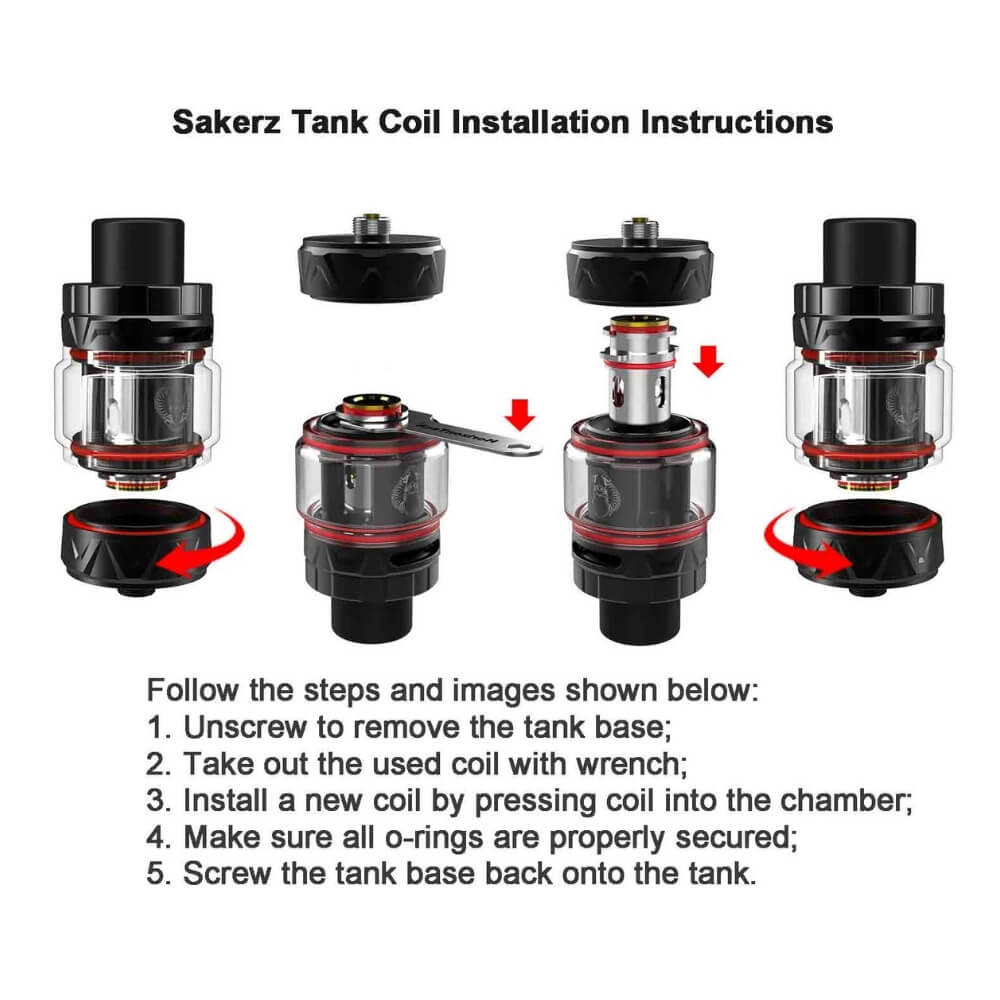 Sakerz Tank Coil Installation Instructions

Follow the steps and images shown below:
1. Unscrew to remove the tank base;
2. Take out the used coil with wrench;
3. Install a new coil by pressing coil into the chamber;
4. Make sure all o-rings are properly secured;
5. Screw the tank base back onto the tank.